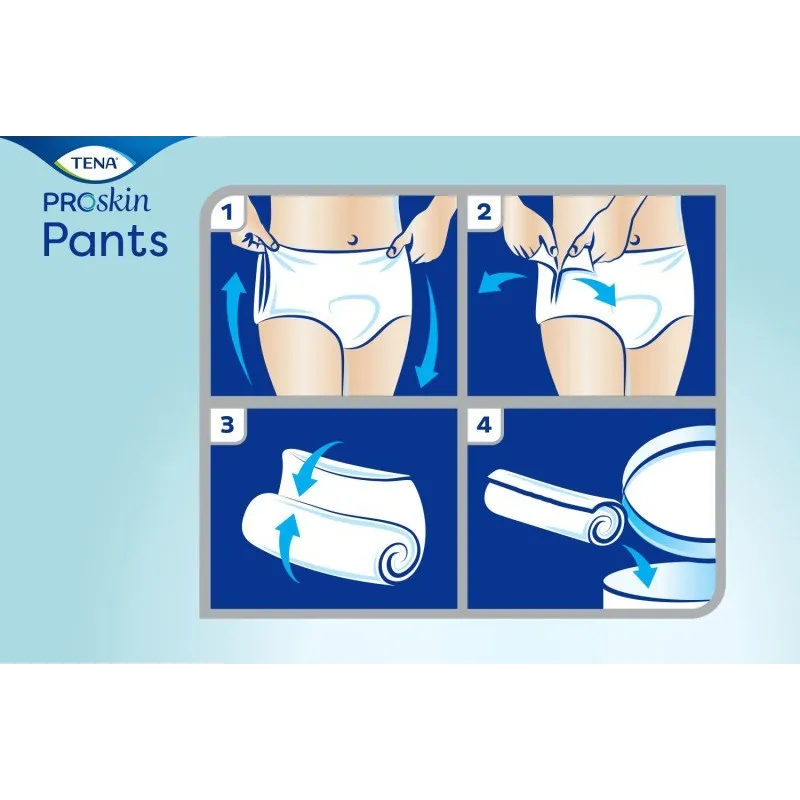 TENA
PROskin
Pants

1

2

3

4